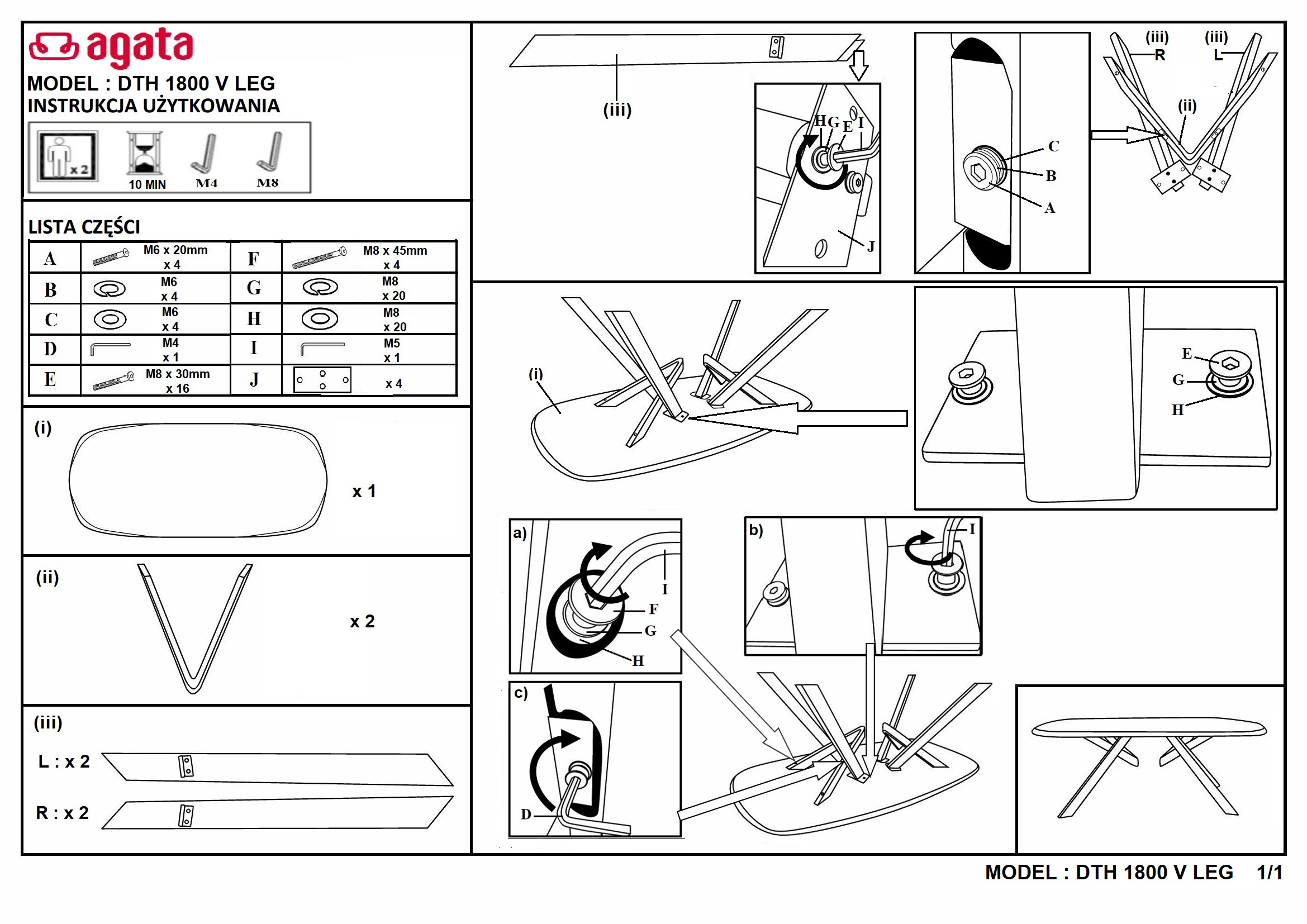 agata
MODEL : DTH 1800 V LEG
INSTRUKCJA UŻYTKOWANIA

x 2
10 MIN
M4
M8

LISTA CZĘŚCI

| A | M6 x 20mm x 4 | F | M8 x 45mm x 4 |
|---|---|---|---|
| B | M6 x 4 | G | M8 x 20 |
| C | M6 x 4 | H | M8 x 20 |
| D | M4 x 1 | I | M5 x 1 |
| E | M8 x 30mm x 16 | J | x 4 |

(i)
x 1

(ii)
x 2

(iii)
L : x 2
R : x 2

(iii)
H G E I
J
C
B
A
(iii) R
(iii) L
(ii)

(i)
E
G
H

a)
I
F
G
H

b)
I

c)
D

MODEL : DTH 1800 V LEG 1/1