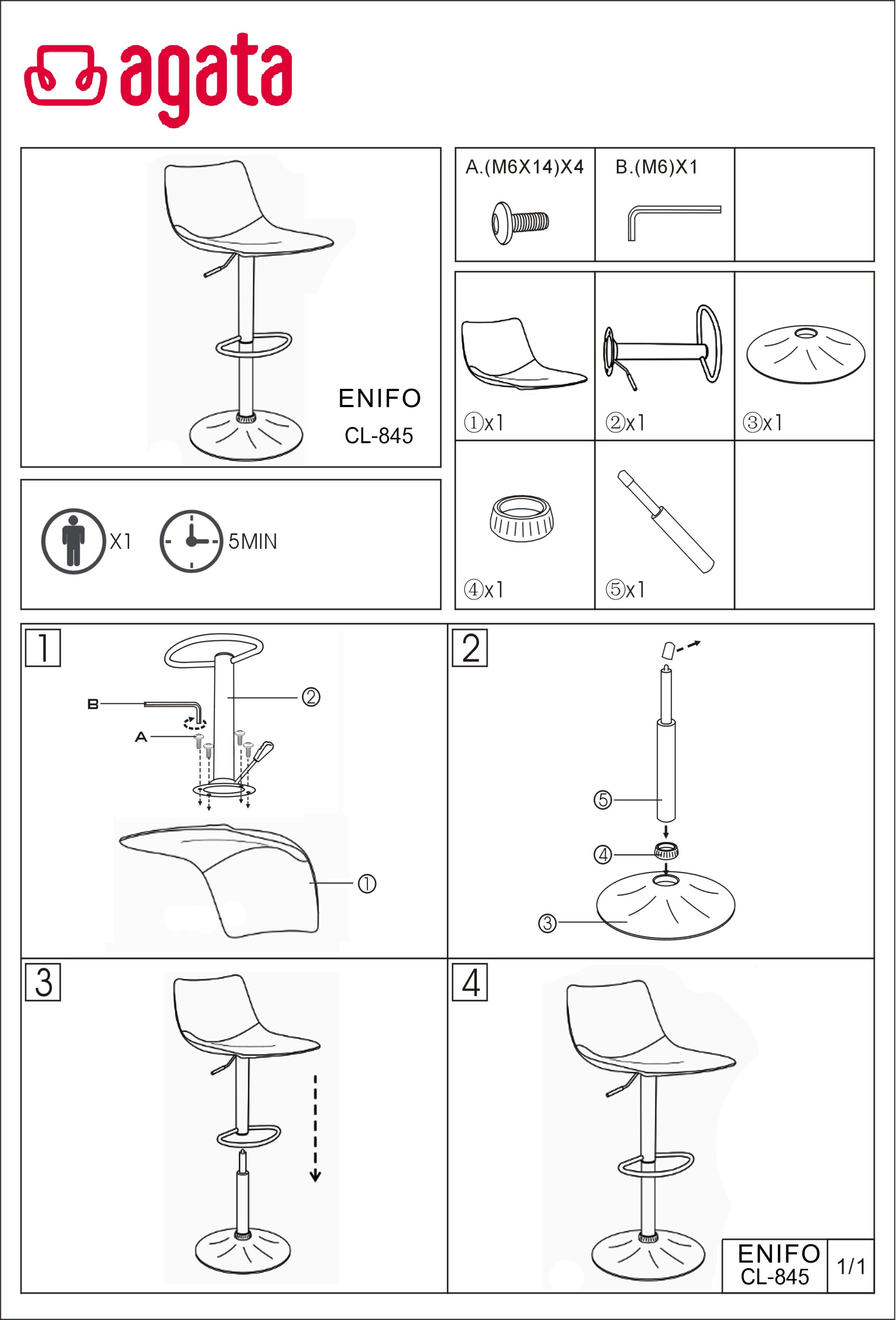 agata

ENIFO
CL-845

X1 5MIN

A.(M6X14)X4 B.(M6)X1

①x1 ②x1 ③x1

④x1 ⑤x1

1
B
A
②
①

2
⑤
④
③

3

4

ENIFO
CL-845
1/1