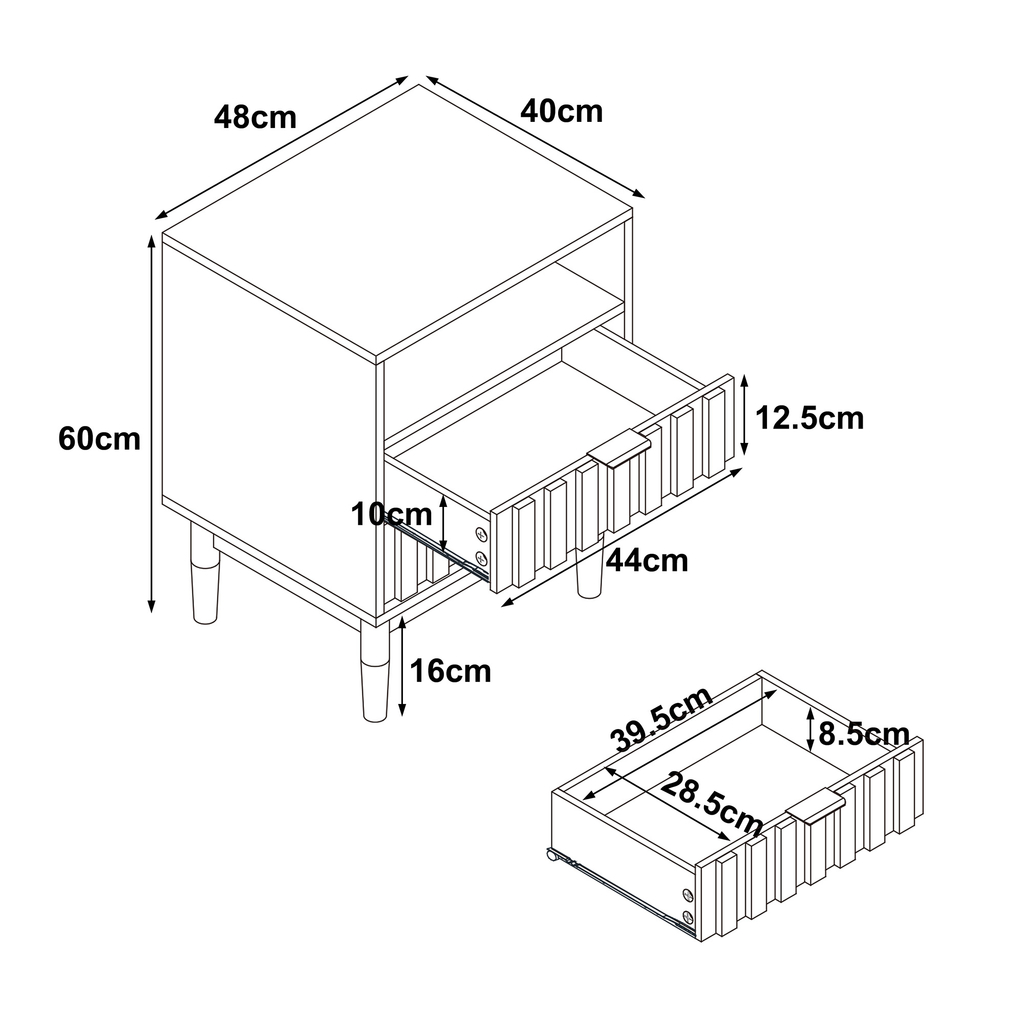 48cm
40cm
60cm
12.5cm
10cm
44cm
16cm
39.5cm
8.5cm
28.5cm